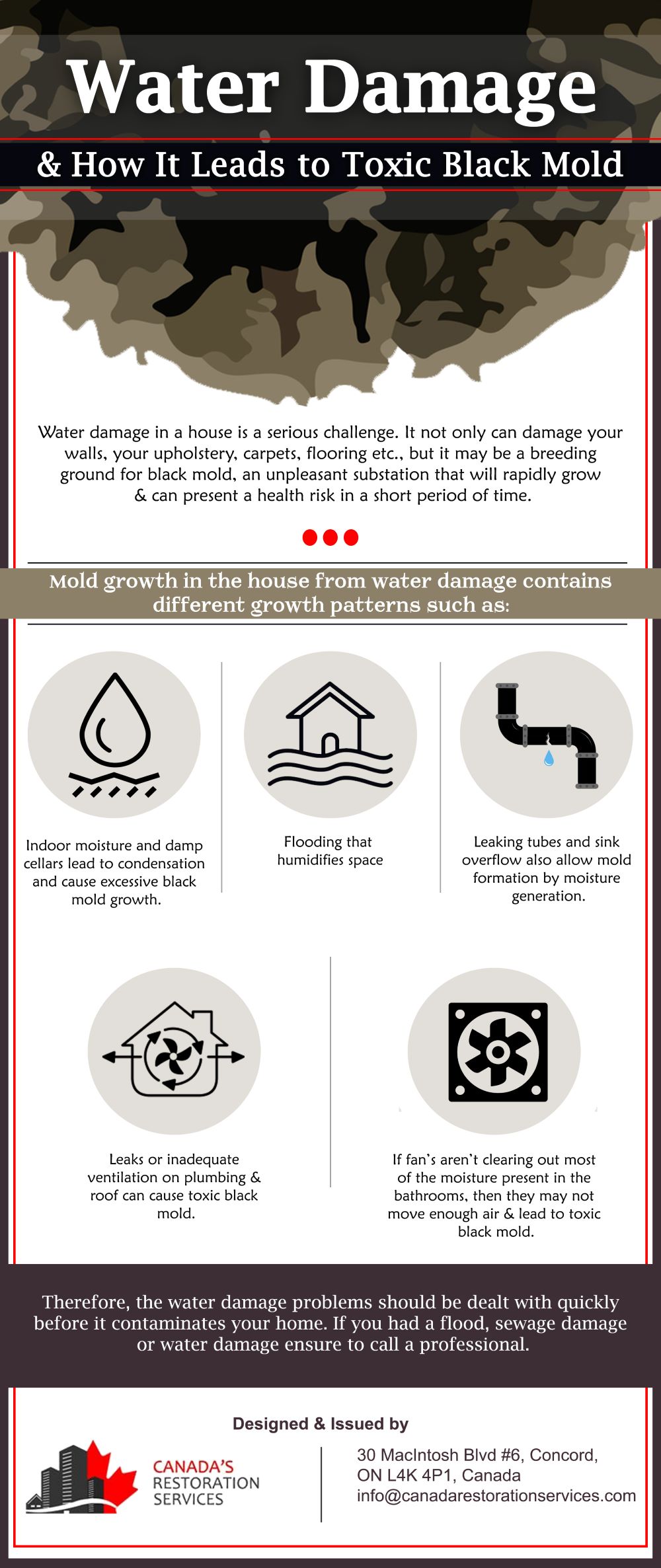 Water Damage

& How It Leads to Toxic Black Mold

Water damage in a house is a serious challenge. It not only can damage your walls, your upholstery, carpets, flooring etc., but it may be a breeding ground for black mold, an unpleasant substation that will rapidly grow & can present a health risk in a short period of time.

Mold growth in the house from water damage contains different growth patterns such as:

Indoor moisture and damp cellars lead to condensation and cause excessive black mold growth.

Flooding that humidifies space

Leaking tubes and sink overflow also allow mold formation by moisture generation.

Leaks or inadequate ventilation on plumbing & roof can cause toxic black mold.

If fan's aren't clearing out most of the moisture present in the bathrooms, then they may not move enough air & lead to toxic black mold.

Therefore, the water damage problems should be dealt with quickly before it contaminates your home. If you had a flood, sewage damage or water damage ensure to call a professional.

Designed & Issued by

CANADA'S RESTORATION SERVICES

30 MacIntosh Blvd #6, Concord, ON L4K 4P1, Canada
info@canadarestorationservices.com